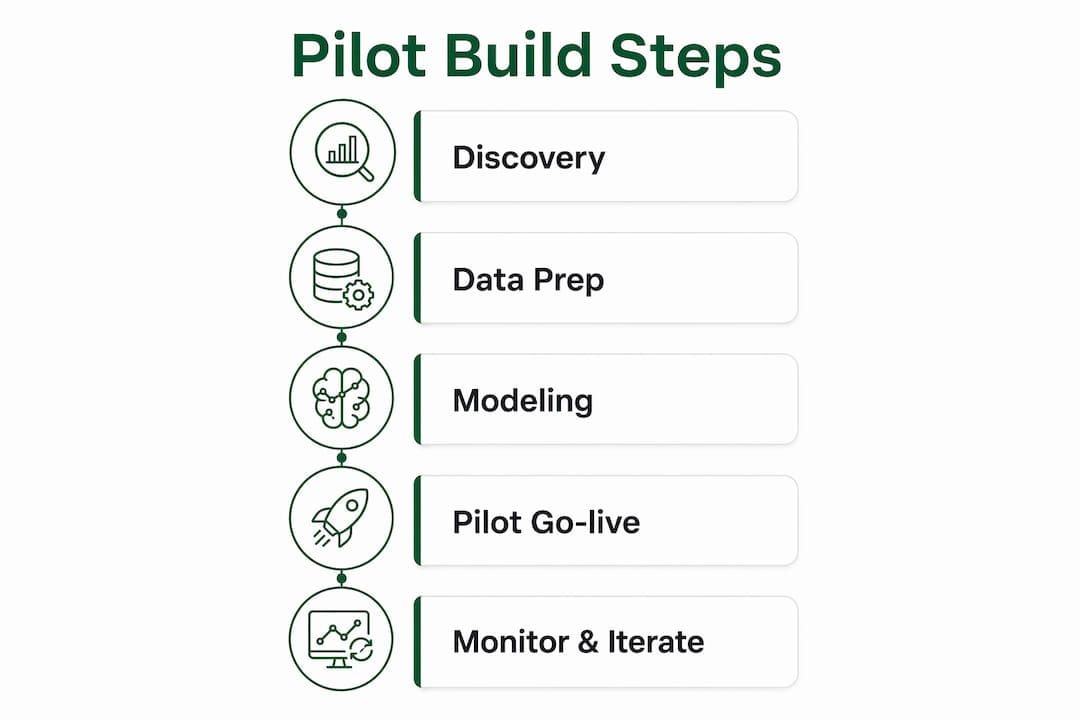 Pilot Build Steps

Discovery

Data Prep

Modeling

Pilot Go-live

Monitor & Iterate